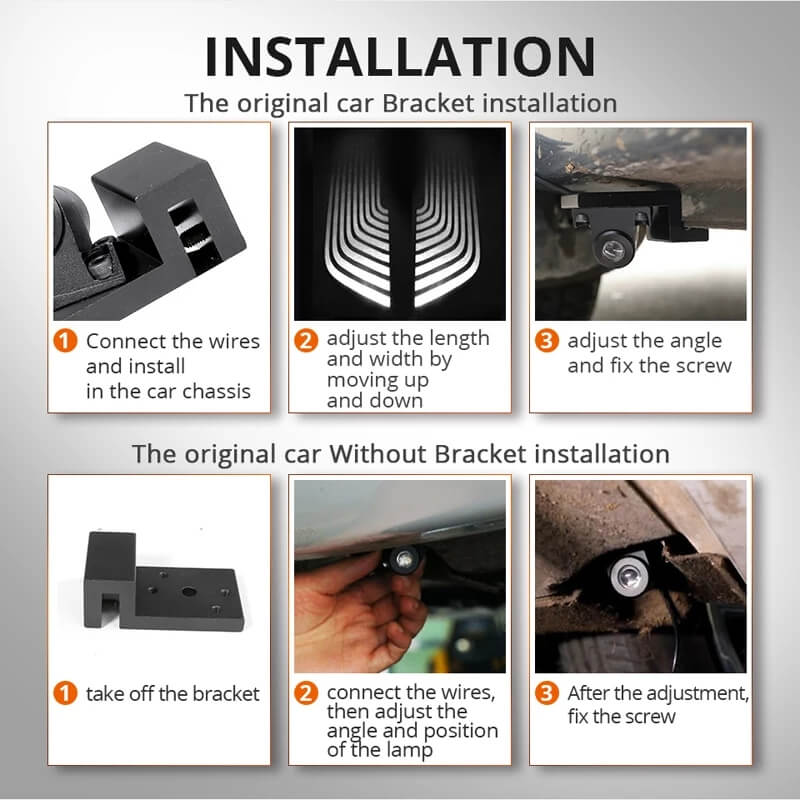 INSTALLATION

The original car Bracket installation

1 Connect the wires and install in the car chassis

2 adjust the length and width by moving up and down

3 adjust the angle and fix the screw

The original car Without Bracket installation

1 take off the bracket

2 connect the wires, then adjust the angle and position of the lamp

3 After the adjustment, fix the screw